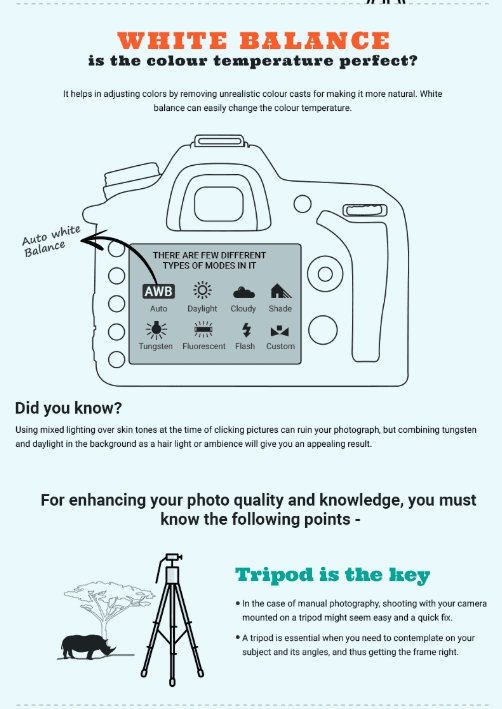 WHITE BALANCE
is the colour temperature perfect?

It helps in adjusting colors by removing unrealistic colour casts for making it more natural. White balance can easily change the colour temperature.

Auto white Balance

THERE ARE FEW DIFFERENT TYPES OF MODES IN IT

AWB
Auto
Daylight
Cloudy
Shade
Tungsten
Fluorescent
Flash
Custom

Did you know?

Using mixed lighting over skin tones at the time of clicking pictures can ruin your photograph, but combining tungsten and daylight in the background as a hair light or ambience will give you an appealing result.

For enhancing your photo quality and knowledge, you must know the following points -

Tripod is the key

• In the case of manual photography, shooting with your camera mounted on a tripod might seem easy and a quick fix.

• A tripod is essential when you need to contemplate on your subject and its angles, and thus getting the frame right.