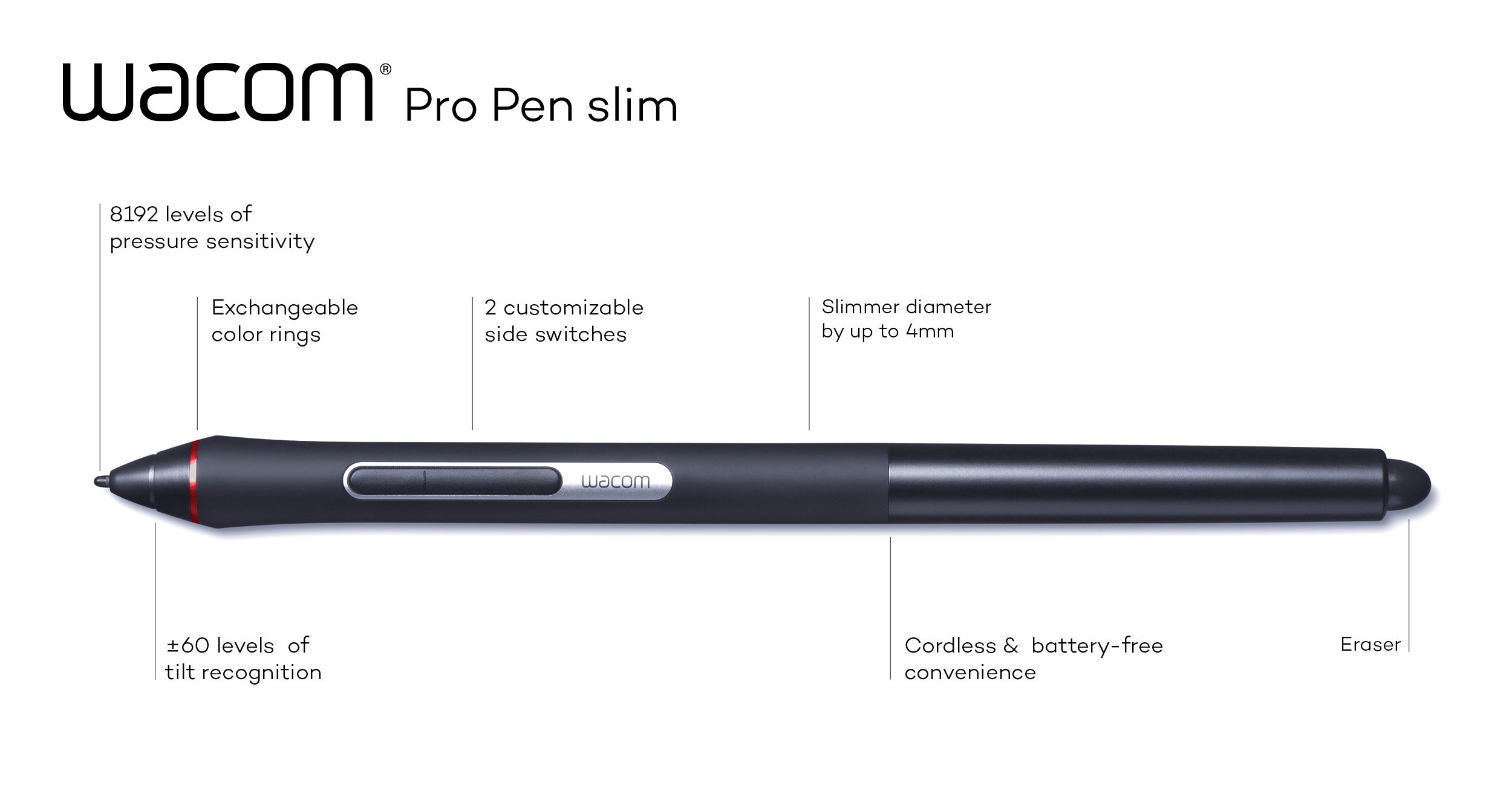 wacom® Pro Pen slim

8192 levels of pressure sensitivity

Exchangeable color rings

2 customizable side switches

Slimmer diameter by up to 4mm

wacom

±60 levels of tilt recognition

Cordless & battery-free convenience

Eraser